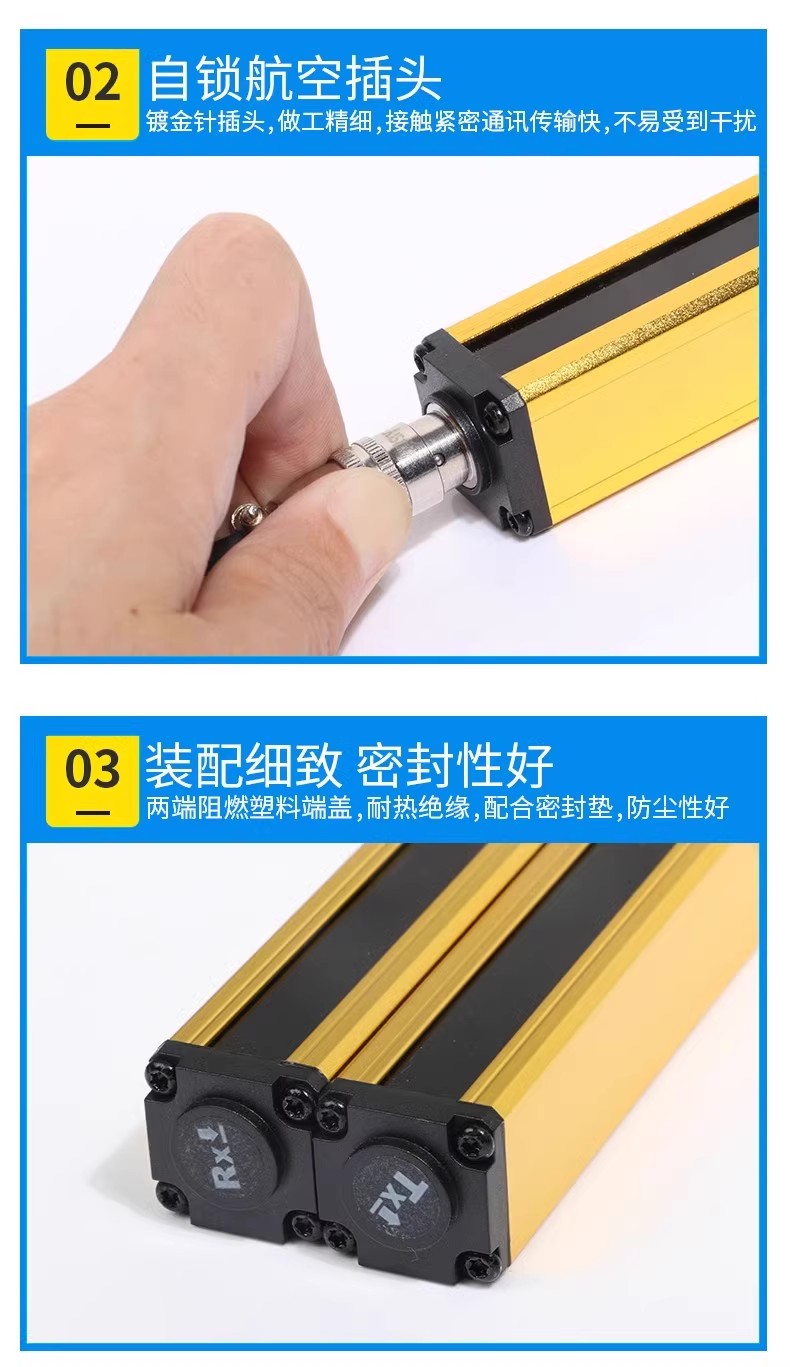 02
自锁航空插头
镀金针插头，做工精细，接触紧密通讯传输快，不易受到干扰

03
装配细致 密封性好
两端阻燃塑料端盖，耐热绝缘，配合密封垫，防尘性好

Rx
Tx