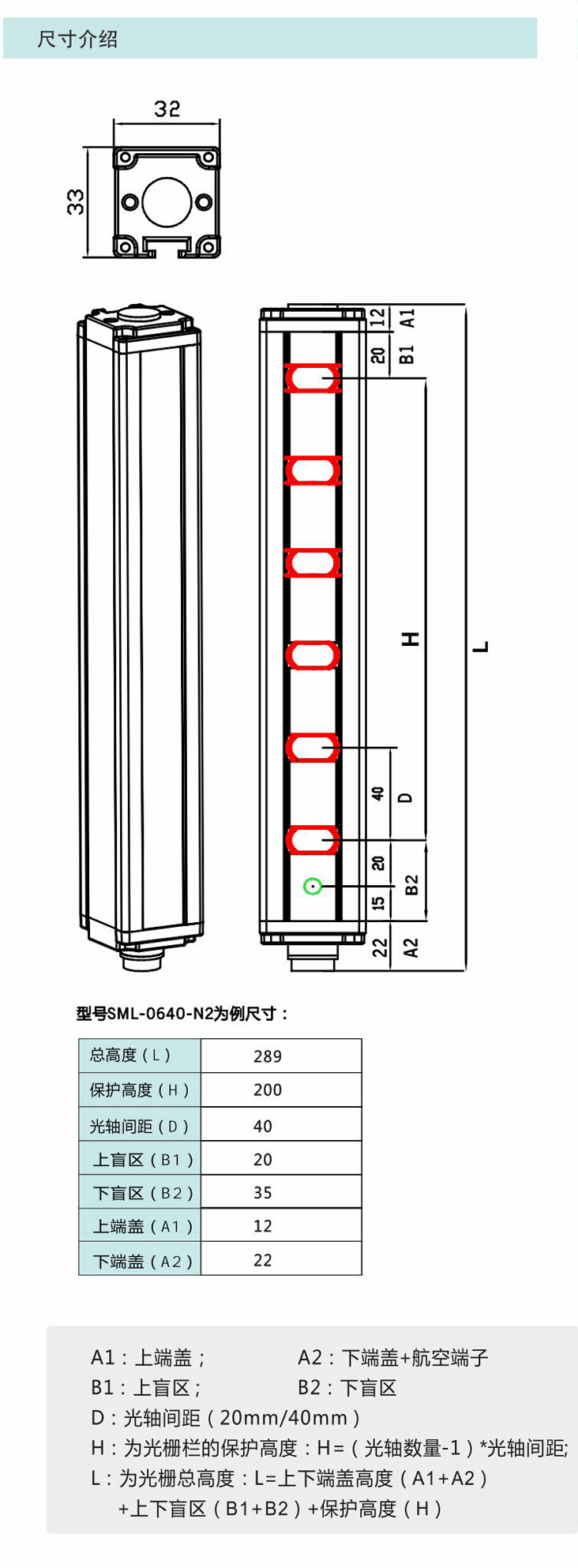 尺寸介绍

32

33

12 A1

20 B1

H

L

40 D

20

15 B2

22 A2

型号SML-0640-N2为例尺寸：

| 总高度（L） | 289 |
|---|---|
| 保护高度（H） | 200 |
| 光轴间距（D） | 40 |
| 上盲区（B1） | 20 |
| 下盲区（B2） | 35 |
| 上端盖（A1） | 12 |
| 下端盖（A2） | 22 |

A1：上端盖；　A2：下端盖+航空端子
B1：上盲区；　B2：下盲区
D：光轴间距（20mm/40mm）
H：为光栅栏的保护高度：H=（光轴数量-1）*光轴间距;
L：为光栅总高度：L=上下端盖高度（A1+A2）+上下盲区（B1+B2）+保护高度（H）